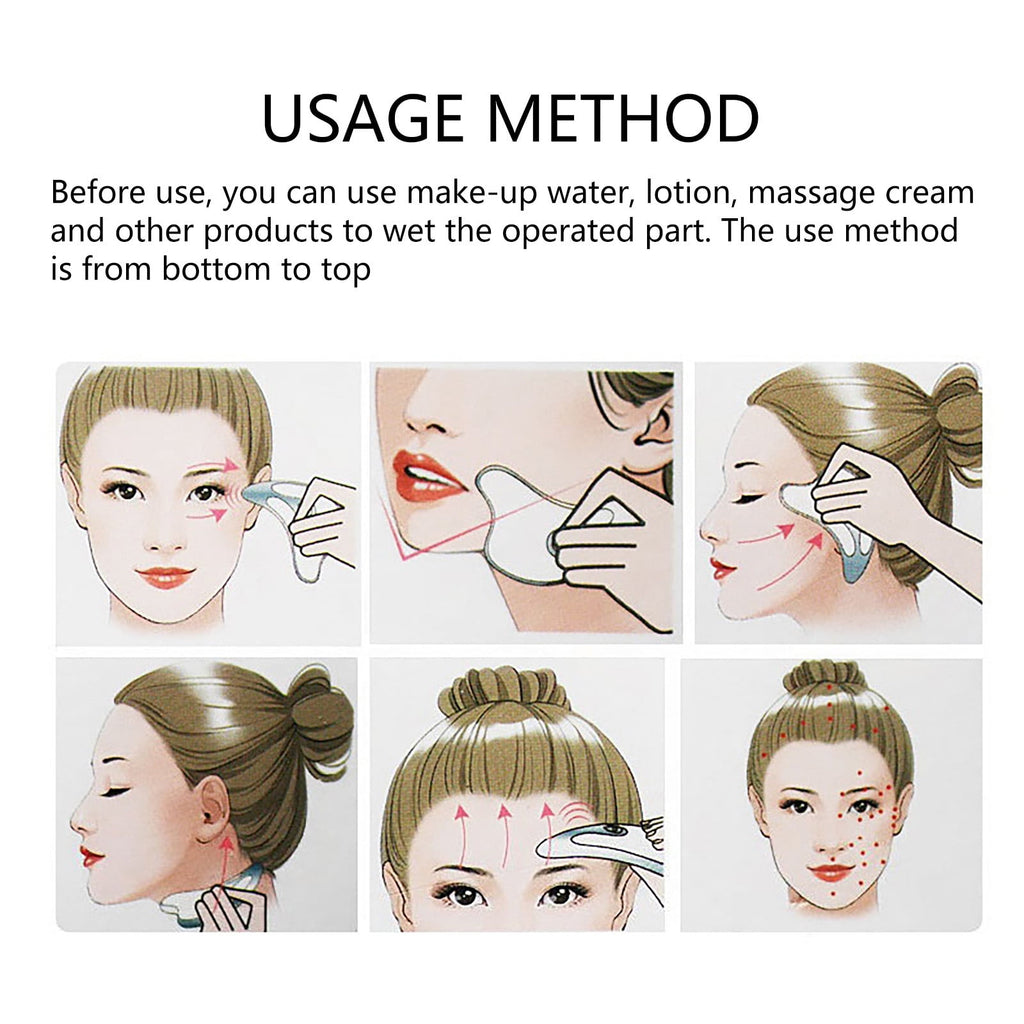 USAGE METHOD

Before use, you can use make-up water, lotion, massage cream and other products to wet the operated part. The use method is from bottom to top