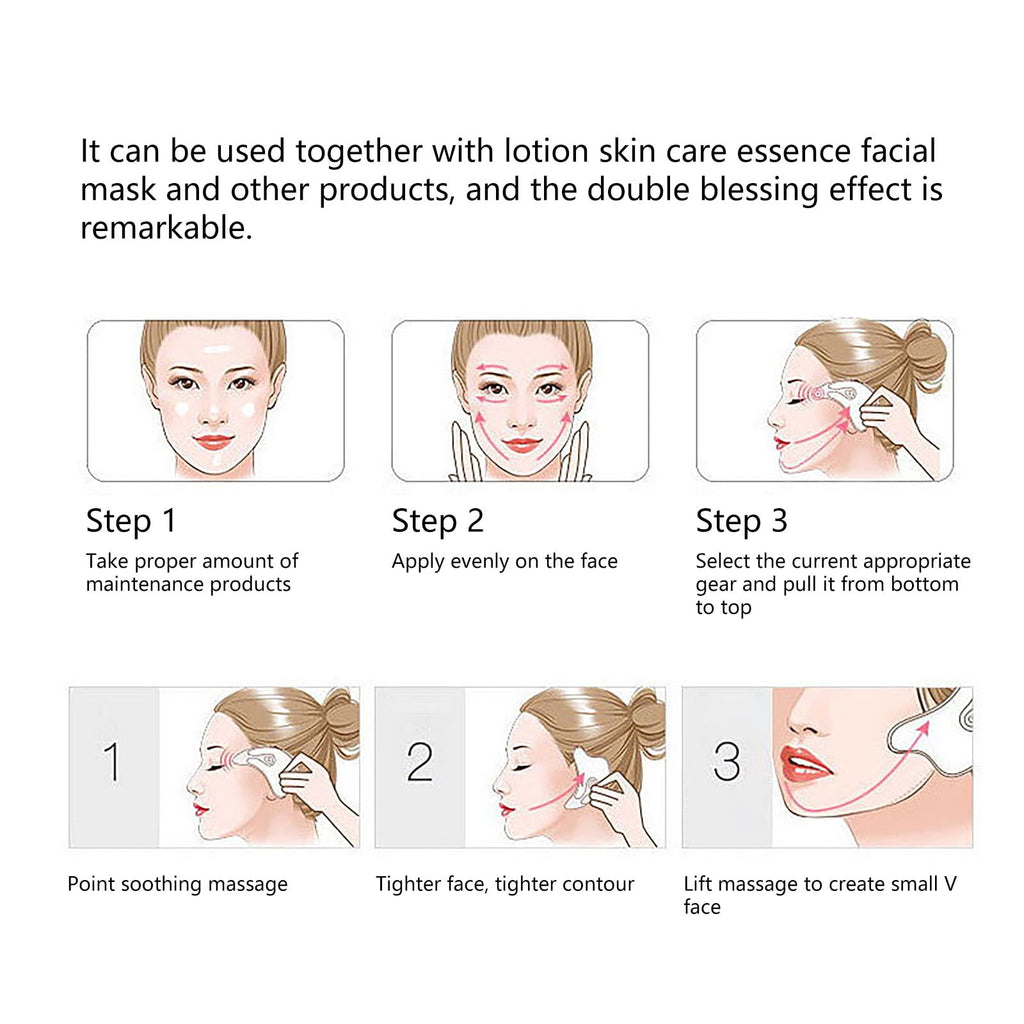 It can be used together with lotion skin care essence facial mask and other products, and the double blessing effect is remarkable.

Step 1
Take proper amount of maintenance products

Step 2
Apply evenly on the face

Step 3
Select the current appropriate gear and pull it from bottom to top

1

Point soothing massage

2

Tighter face, tighter contour

3

Lift massage to create small V face