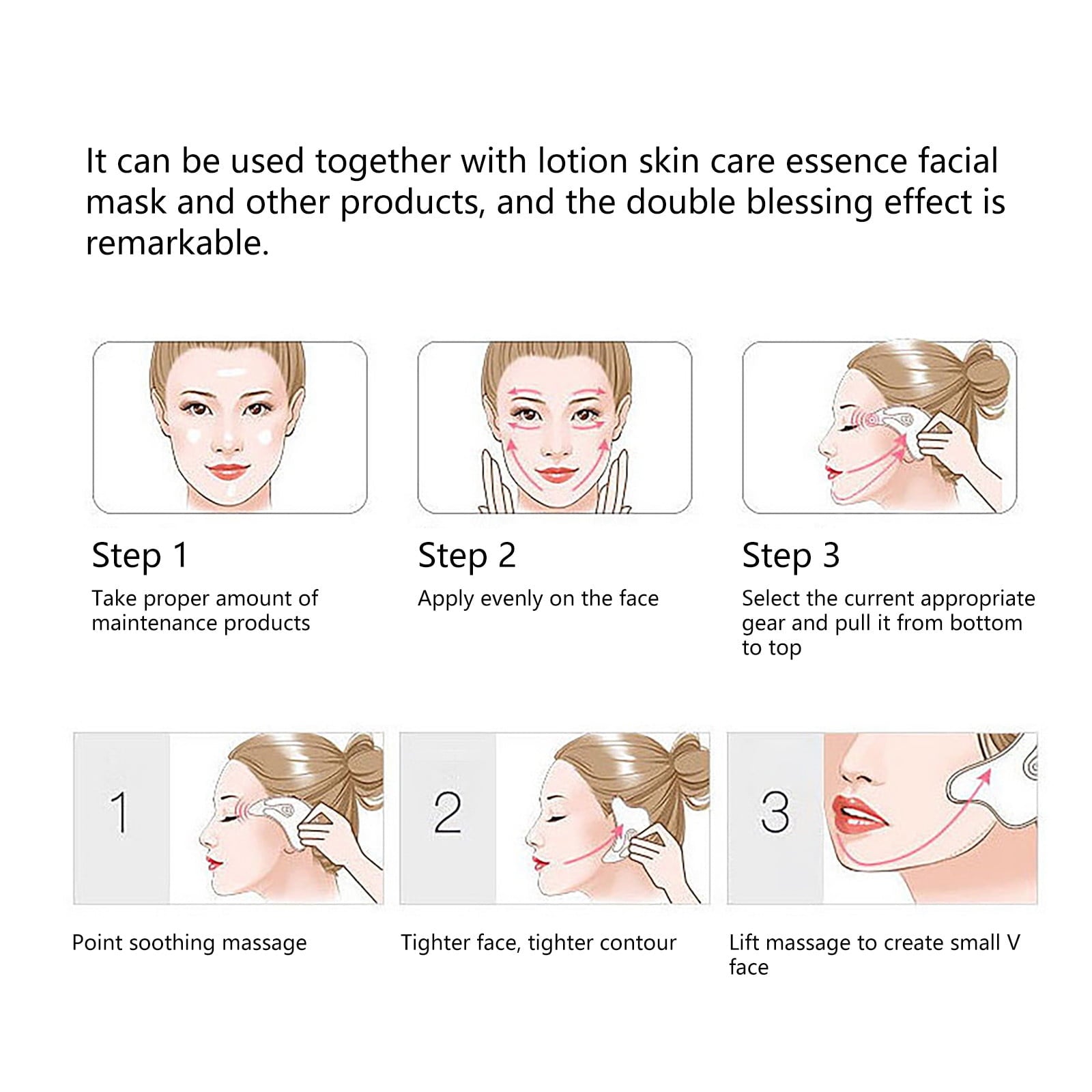 It can be used together with lotion skin care essence facial mask and other products, and the double blessing effect is remarkable.

Step 1
Take proper amount of maintenance products

Step 2
Apply evenly on the face

Step 3
Select the current appropriate gear and pull it from bottom to top

1

Point soothing massage

2

Tighter face, tighter contour

3

Lift massage to create small V face